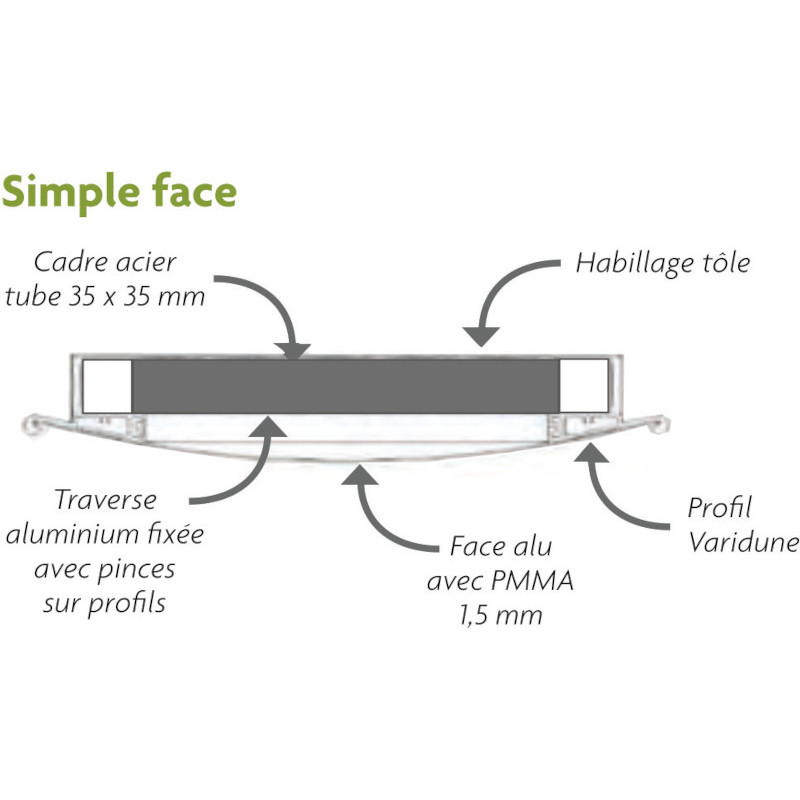 Simple face

Cadre acier tube 35 x 35 mm

Habillage tôle

Traverse aluminium fixée avec pinces sur profils

Face alu avec PMMA 1,5 mm

Profil Varidune