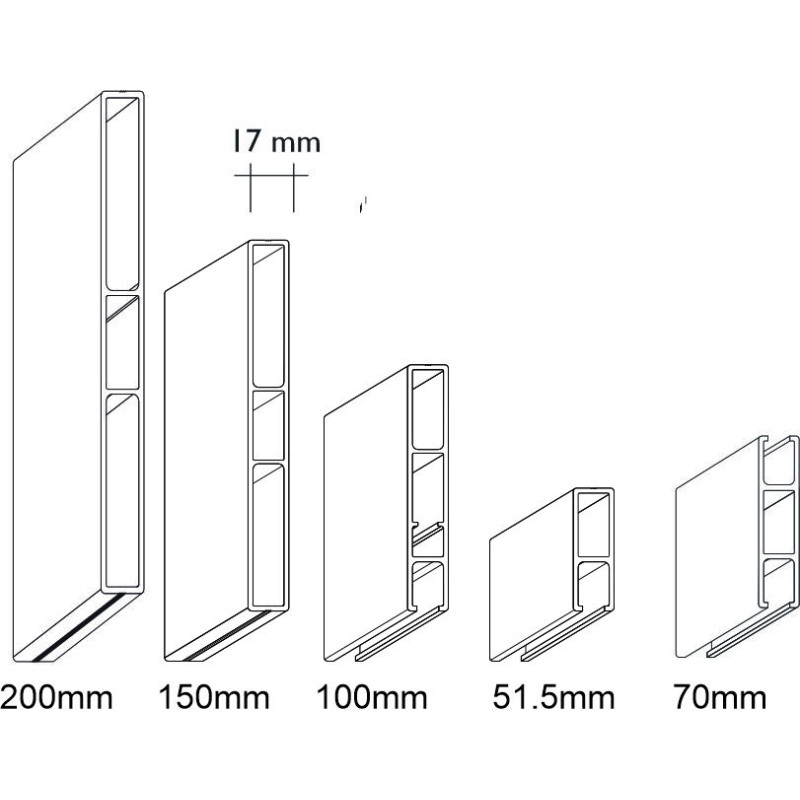 17 mm

200mm 150mm 100mm 51.5mm 70mm